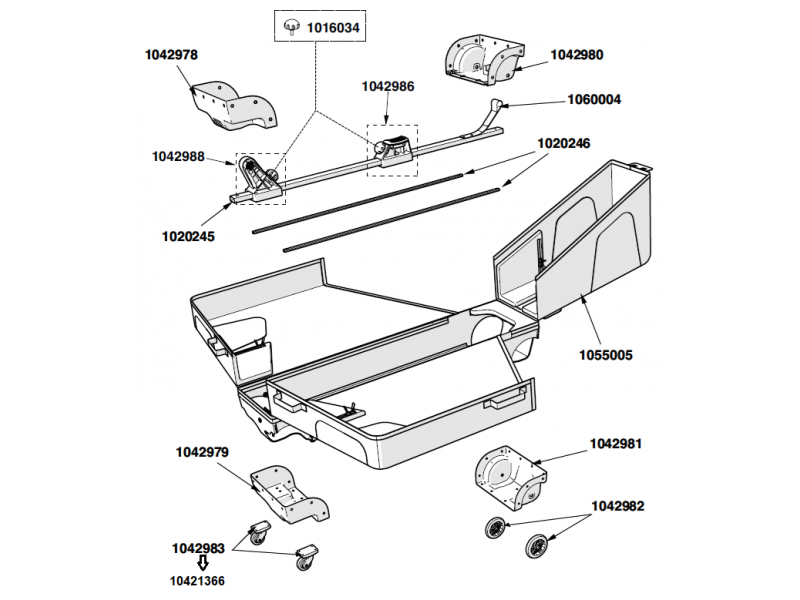 1016034
1042978
1042980
1042986
1060004
1042988
1020246
1020245
1055005
1042979
1042981
1042982
1042983
10421366